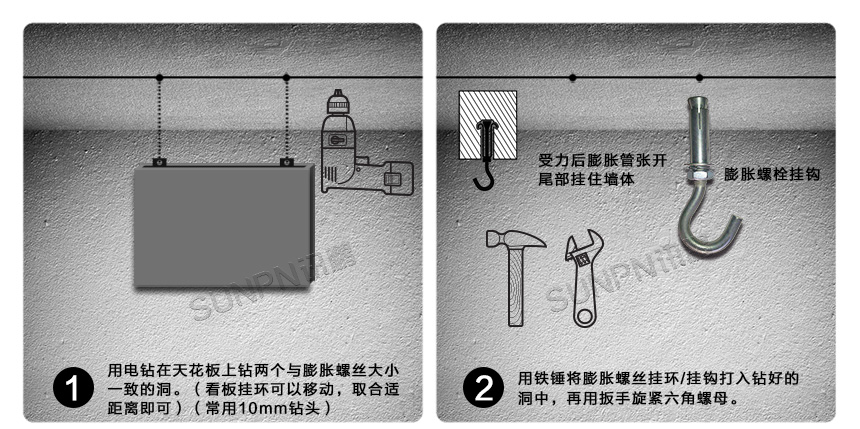 SUNPN讯鹏

1 用电钻在天花板上钻两个与膨胀螺丝大小一致的洞。（看板挂环可以移动，取合适距离即可）（常用10mm钻头）

受力后膨胀管张开尾部挂住墙体

膨胀螺栓挂钩

SUNPN讯鹏

2 用铁锤将膨胀螺丝挂环/挂钩打入钻好的洞中，再用扳手旋紧六角螺母。