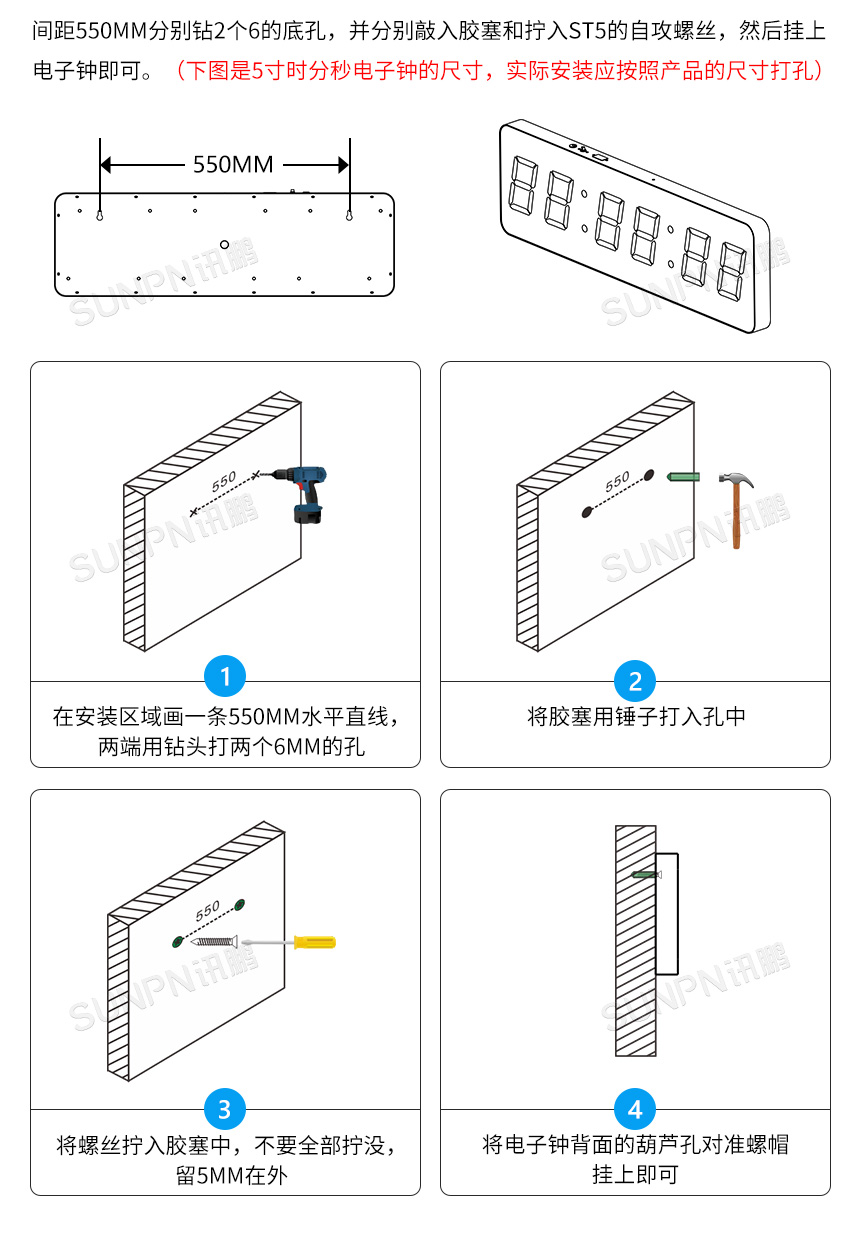 间距550MM分别钻2个6的底孔，并分别敲入胶塞和拧入ST5的自攻螺丝，然后挂上电子钟即可。（下图是5寸时分秒电子钟的尺寸，实际安装应按照产品的尺寸打孔）

550MM

SUNPN讯鹏

SUNPN讯鹏

550

SUNPN讯鹏

1

在安装区域画一条550MM水平直线，两端用钻头打两个6MM的孔

550

SUNPN讯鹏

2

将胶塞用锤子打入孔中

550

SUNPN讯鹏

3

将螺丝拧入胶塞中，不要全部拧没，留5MM在外

SUNPN讯鹏

4

将电子钟背面的葫芦孔对准螺帽挂上即可