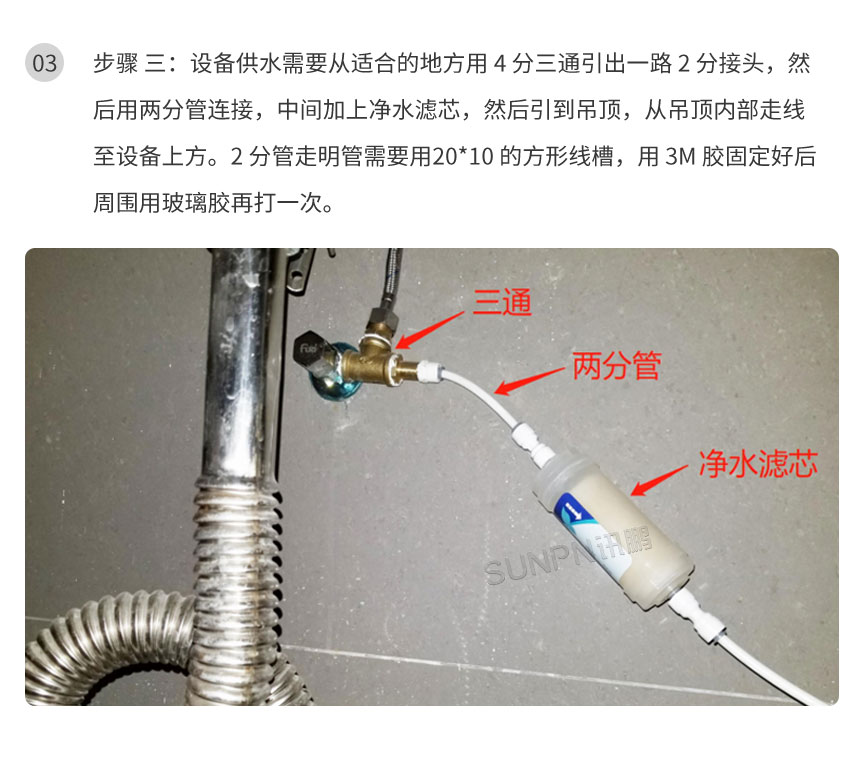 03

步骤 三：设备供水需要从适合的地方用 4 分三通引出一路 2 分接头，然后用两分管连接，中间加上净水滤芯，然后引到吊顶，从吊顶内部走线至设备上方。2 分管走明管需要用20*10 的方形线槽，用 3M 胶固定好后周围用玻璃胶再打一次。

三通

两分管

净水滤芯

SUNPN讯鹏