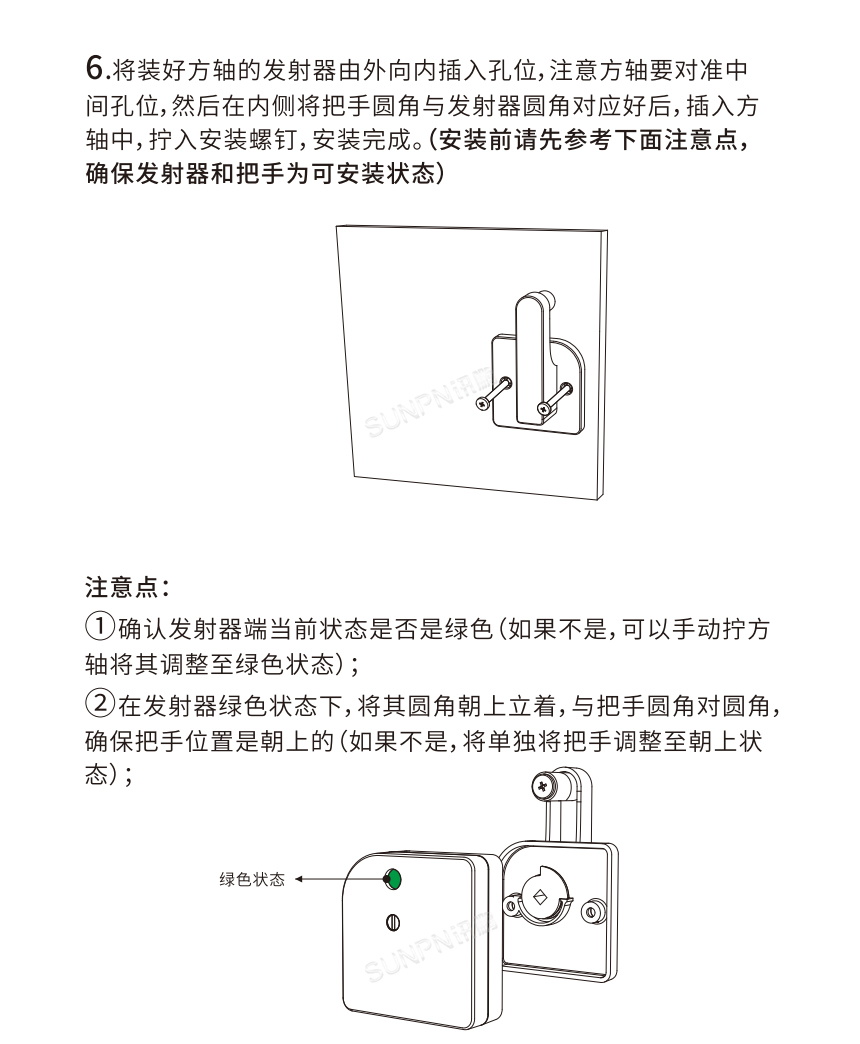 6.将装好方轴的发射器由外向内插入孔位，注意方轴要对准中间孔位，然后在内侧将把手圆角与发射器圆角对应好后，插入方轴中，拧入安装螺钉，安装完成。(安装前请先参考下面注意点，确保发射器和把手为可安装状态)

SUNPN讯鹏

注意点：

①确认发射器端当前状态是否是绿色(如果不是，可以手动拧方轴将其调整至绿色状态)；

②在发射器绿色状态下，将其圆角朝上立着，与把手圆角对圆角，确保把手位置是朝上的(如果不是，将单独将把手调整至朝上状态)；

绿色状态

SUNPN讯鹏