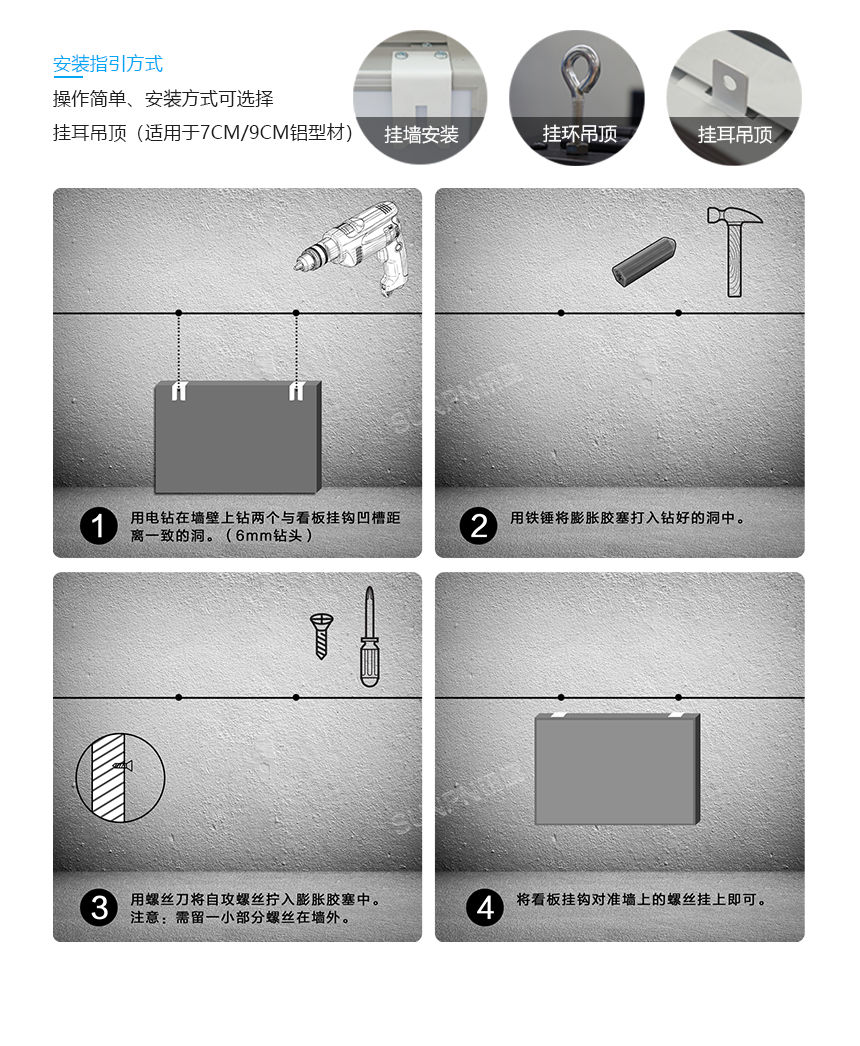 安装指引方式

操作简单、安装方式可选择

挂耳吊顶（适用于7CM/9CM铝型材）

挂墙安装

挂环吊顶

挂耳吊顶

1 用电钻在墙壁上钻两个与看板挂钩凹槽距离一致的洞。（6mm钻头）

2 用铁锤将膨胀胶塞打入钻好的洞中。

3 用螺丝刀将自攻螺丝拧入膨胀胶塞中。注意：需留一小部分螺丝在墙外。

4 将看板挂钩对准墙上的螺丝挂上即可。