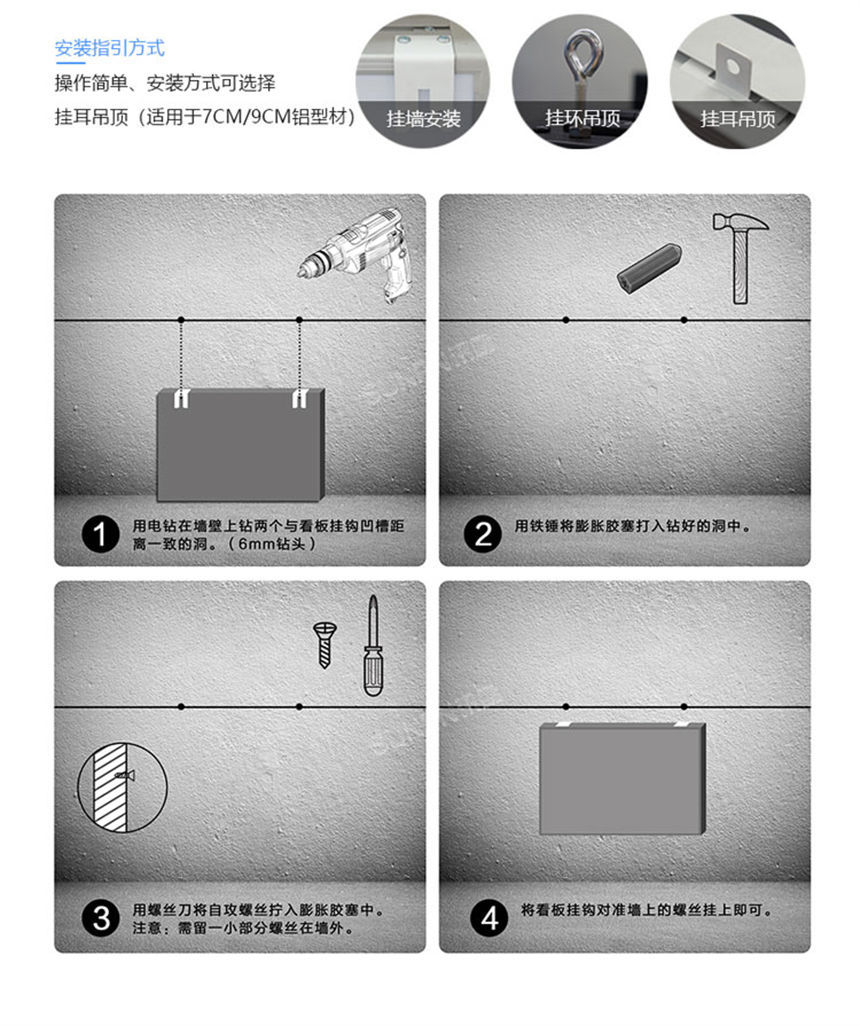 安装指引方式

操作简单、安装方式可选择

挂耳吊顶（适用于7CM/9CM铝型材）

挂墙安装

挂环吊顶

挂耳吊顶

1 用电钻在墙壁上钻两个与看板挂钩凹槽距离一致的洞。（6mm钻头）

2 用铁锤将膨胀胶塞打入钻好的洞中。

3 用螺丝刀将自攻螺丝拧入膨胀胶塞中。注意：需留一小部分螺丝在墙外。

4 将看板挂钩对准墙上的螺丝挂上即可。