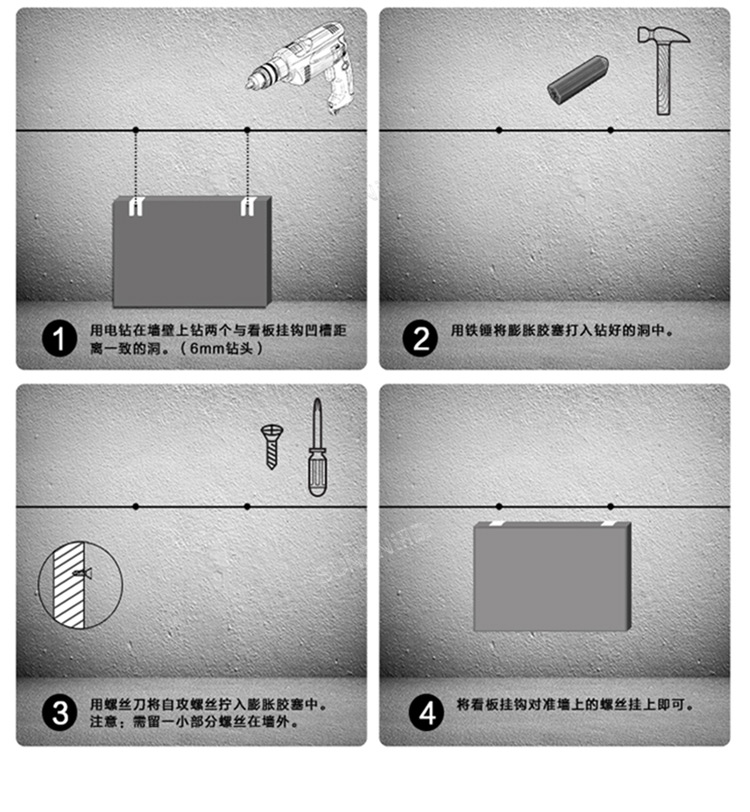 1 用电钻在墙壁上钻两个与看板挂钩凹槽距离一致的洞。（6mm钻头）

2 用铁锤将膨胀胶塞打入钻好的洞中。

3 用螺丝刀将自攻螺丝拧入膨胀胶塞中。注意：需留一小部分螺丝在墙外。

4 将看板挂钩对准墙上的螺丝挂上即可。